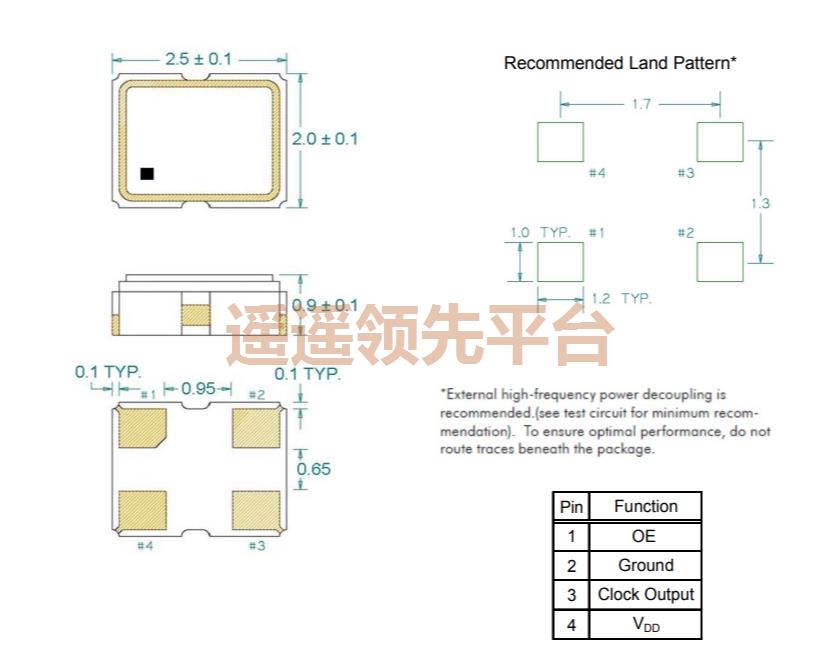 2.5 ± 0.1

2.0 ± 0.1

0.9 ± 0.1

遥遥领先平台

0.1 TYP.

#1

0.95

#2

0.1 TYP.

0.65

#4

#3

Recommended Land Pattern*

1.7

#4

#3

1.3

1.0 TYP.

#1

#2

1.2 TYP.

*External high-frequency power decoupling is recommended.(see test circuit for minimum recommendation). To ensure optimal performance, do not route traces beneath the package.

| Pin | Function |
|---|---|
| 1 | OE |
| 2 | Ground |
| 3 | Clock Output |
| 4 | $V_{DD}$ |